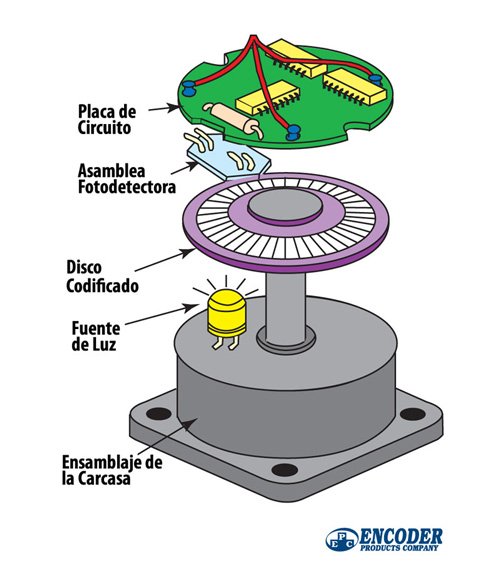 Placa de Circuito

Asamblea Fotodetectora

Disco Codificado

Fuente de Luz

Ensamblaje de la Carcasa

EPC ENCODER PRODUCTS COMPANY